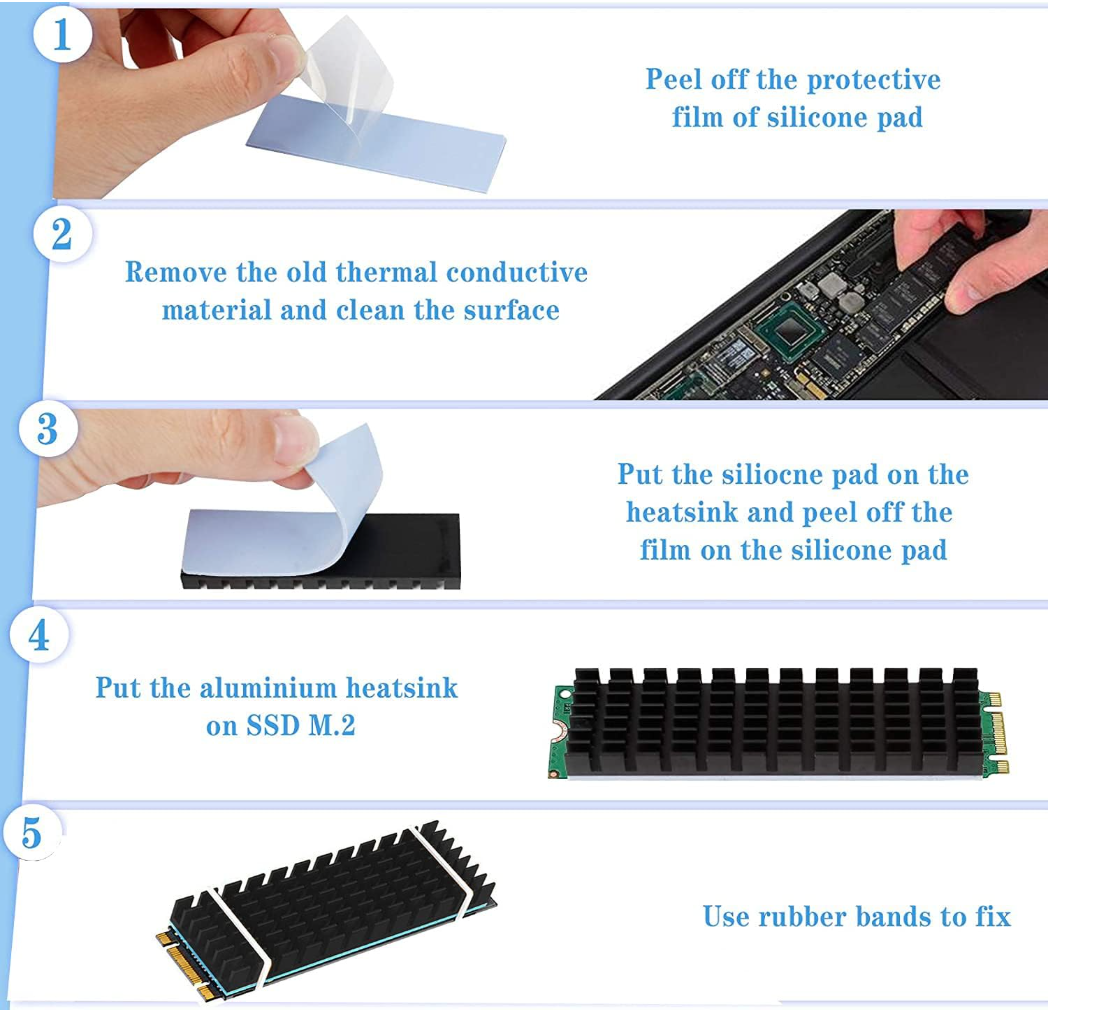 1

Peel off the protective film of silicone pad

2

Remove the old thermal conductive material and clean the surface

3

Put the siliocne pad on the heatsink and peel off the film on the silicone pad

4

Put the aluminium heatsink on SSD M.2

5

Use rubber bands to fix